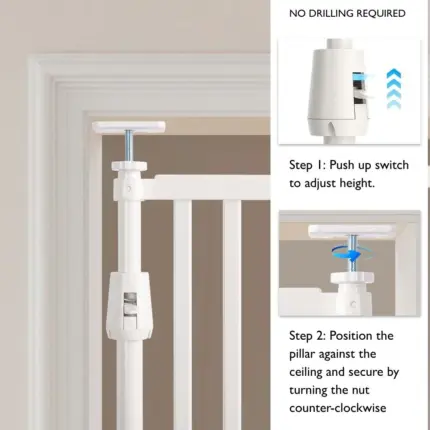 NO DRILLING REQUIRED

Step 1: Push up switch to adjust height.

Step 2: Position the pillar against the ceiling and secure by turning the nut counter-clockwise