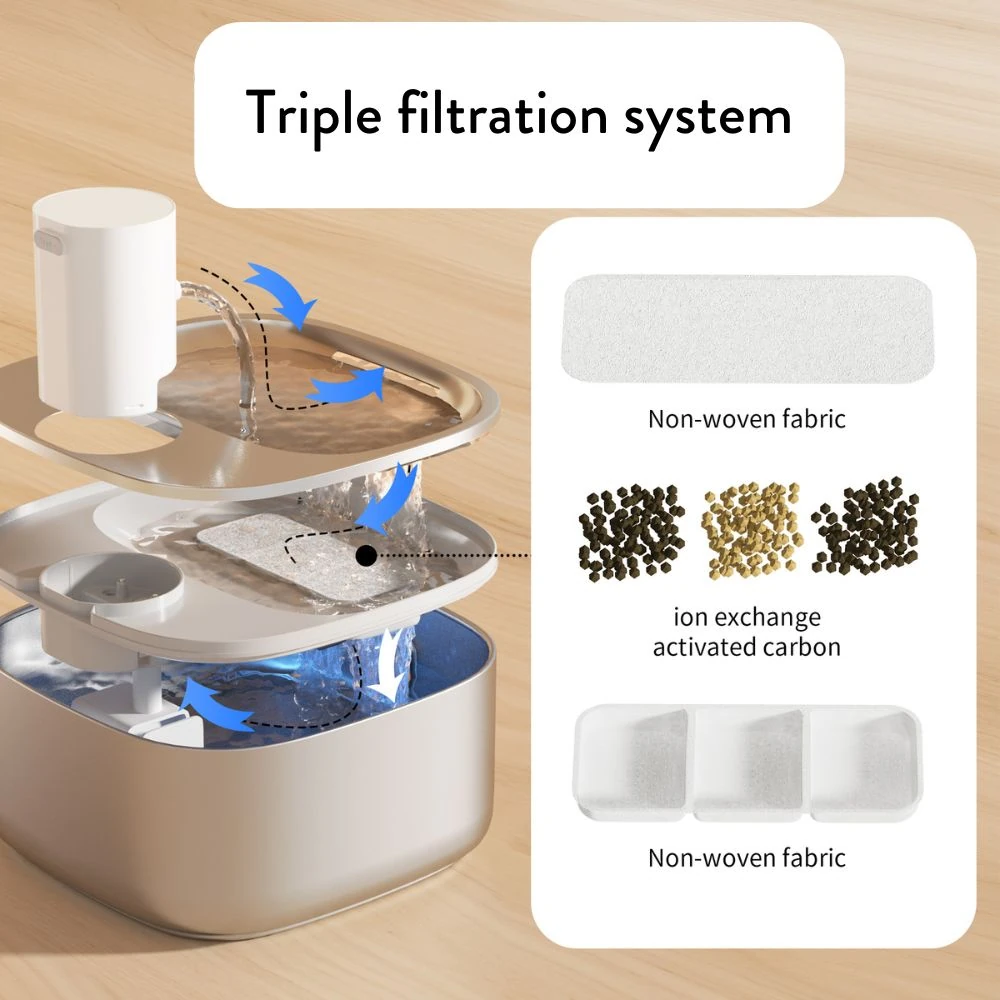 Triple filtration system

Non-woven fabric

ion exchange
activated carbon

Non-woven fabric